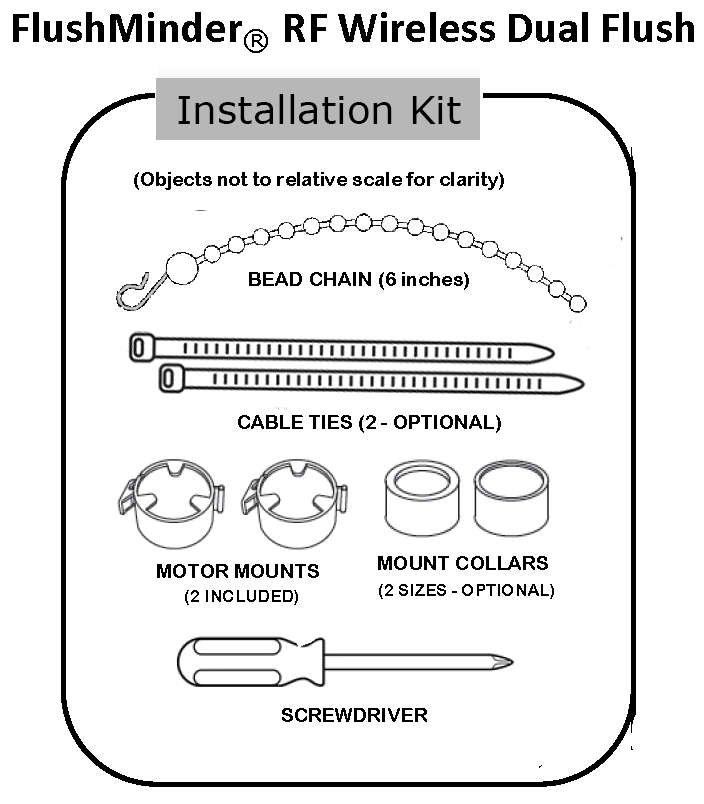 FlushMinder® RF Wireless Dual Flush

Installation Kit

(Objects not to relative scale for clarity)

BEAD CHAIN (6 inches)

CABLE TIES (2 - OPTIONAL)

MOTOR MOUNTS
(2 INCLUDED)

MOUNT COLLARS
(2 SIZES - OPTIONAL)

SCREWDRIVER